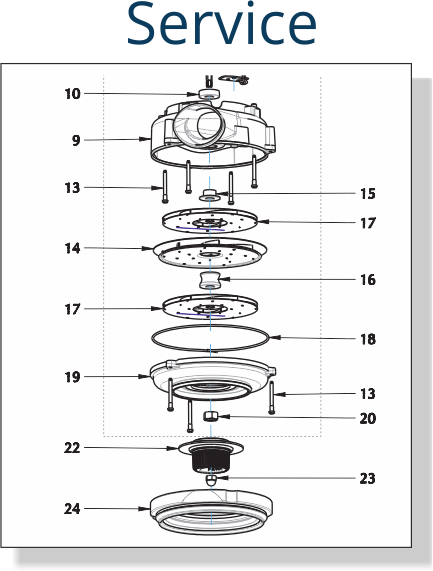 Service

10
9
13
15
17
14
16
17
18
19
13
20
22
23
24